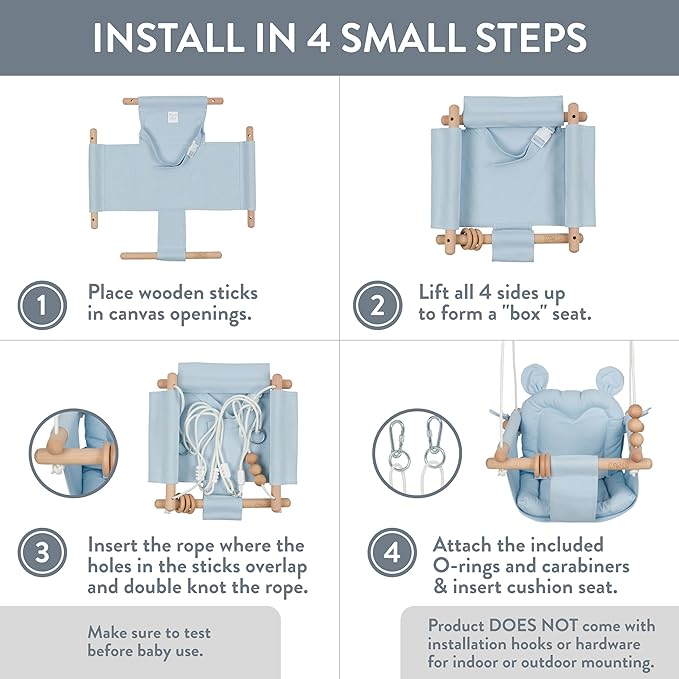 INSTALL IN 4 SMALL STEPS

1 Place wooden sticks in canvas openings.

2 Lift all 4 sides up to form a "box" seat.

3 Insert the rope where the holes in the sticks overlap and double knot the rope.

4 Attach the included O-rings and carabiners & insert cushion seat.

Make sure to test before baby use.

Product DOES NOT come with installation hooks or hardware for indoor or outdoor mounting.