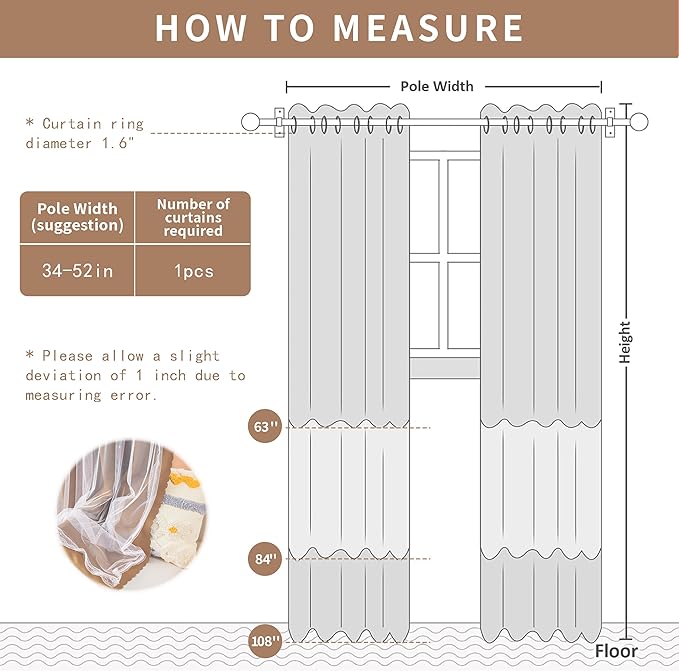 HOW TO MEASURE

Pole Width

* Curtain ring diameter 1.6"

| Pole Width (suggestion) | Number of curtains required |
|---|---|
| 34-52in | 1pcs |

* Please allow a slight deviation of 1 inch due to measuring error.

Height

63''

84''

108''

Floor