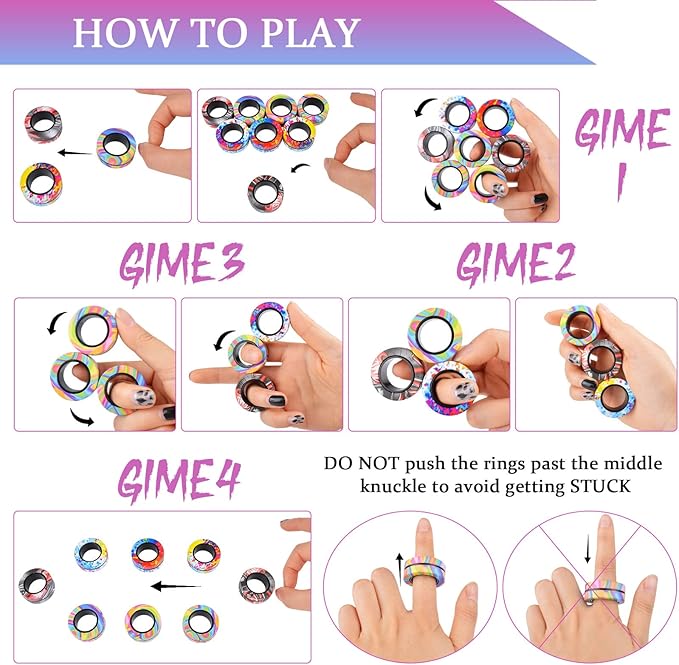 HOW TO PLAY

GIME 1

GIME3

GIME2

GIME4

DO NOT push the rings past the middle knuckle to avoid getting STUCK