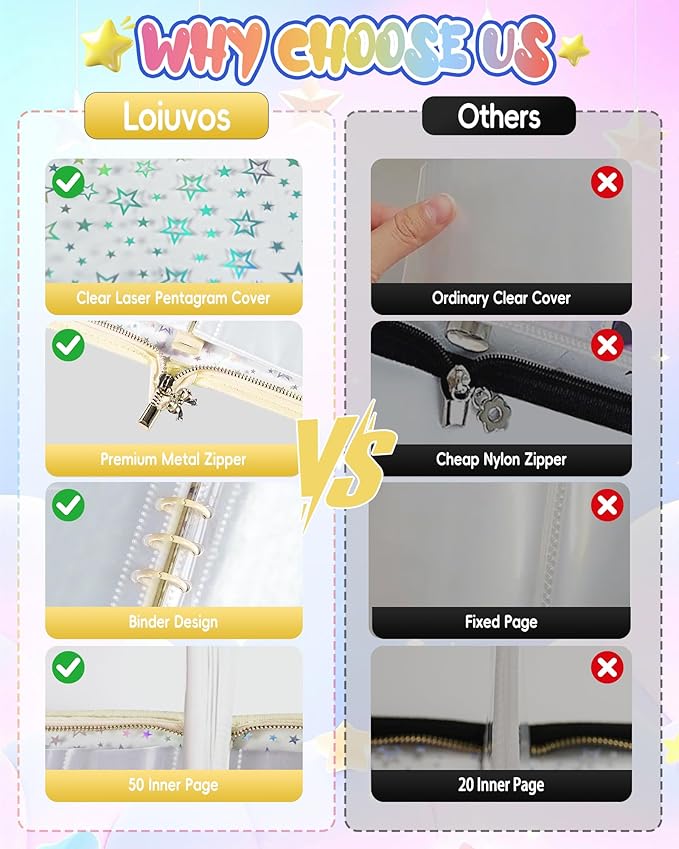 WHY CHOOSE US

Loiuvos

Clear Laser Pentagram Cover

Premium Metal Zipper

Binder Design

50 Inner Page

VS

Others

Ordinary Clear Cover

Cheap Nylon Zipper

Fixed Page

20 Inner Page