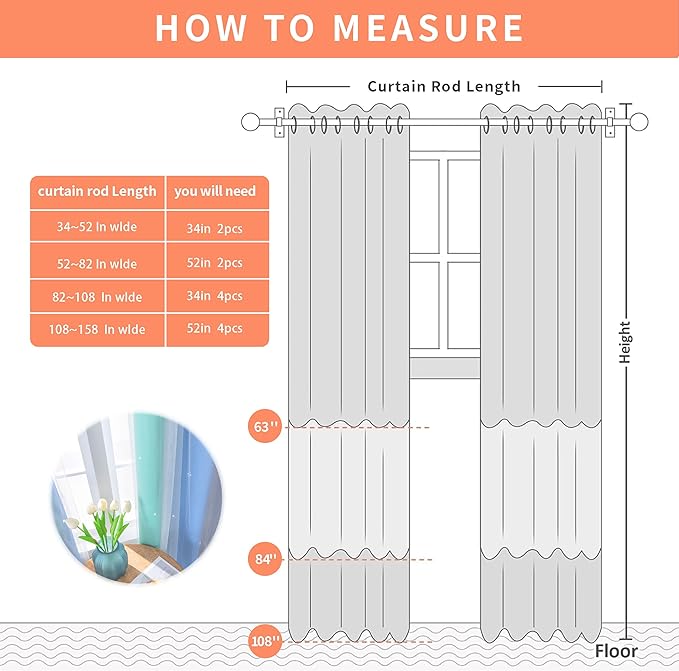 HOW TO MEASURE

Curtain Rod Length

| curtain rod Length | you will need |
|---|---|
| 34~52 In wlde | 34in 2pcs |
| 52~82 In wlde | 52in 2pcs |
| 82~108 In wlde | 34in 4pcs |
| 108~158 In wlde | 52in 4pcs |

Height

63''

84''

108''

Floor