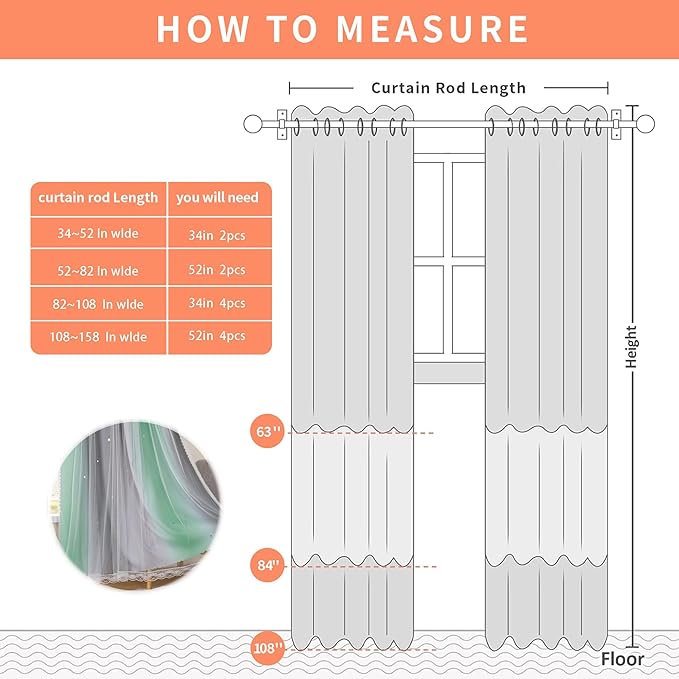 HOW TO MEASURE

Curtain Rod Length

| curtain rod Length | you will need |
|---|---|
| 34~52 In wlde | 34in 2pcs |
| 52~82 In wlde | 52in 2pcs |
| 82~108 In wlde | 34in 4pcs |
| 108~158 In wlde | 52in 4pcs |

Height

63''

84''

108''

Floor