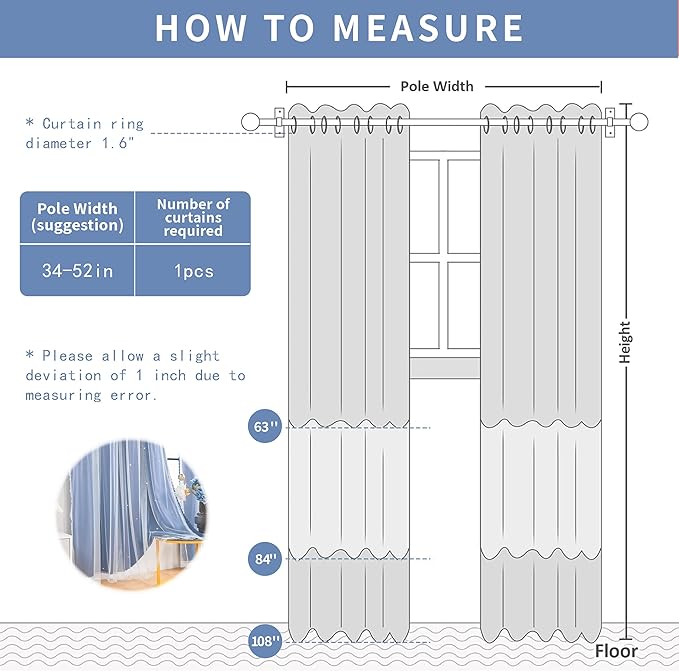 HOW TO MEASURE

Pole Width

* Curtain ring diameter 1.6"

| Pole Width (suggestion) | Number of curtains required |
|---|---|
| 34-52in | 1pcs |

* Please allow a slight deviation of 1 inch due to measuring error.

Height

63''

84''

108''

Floor