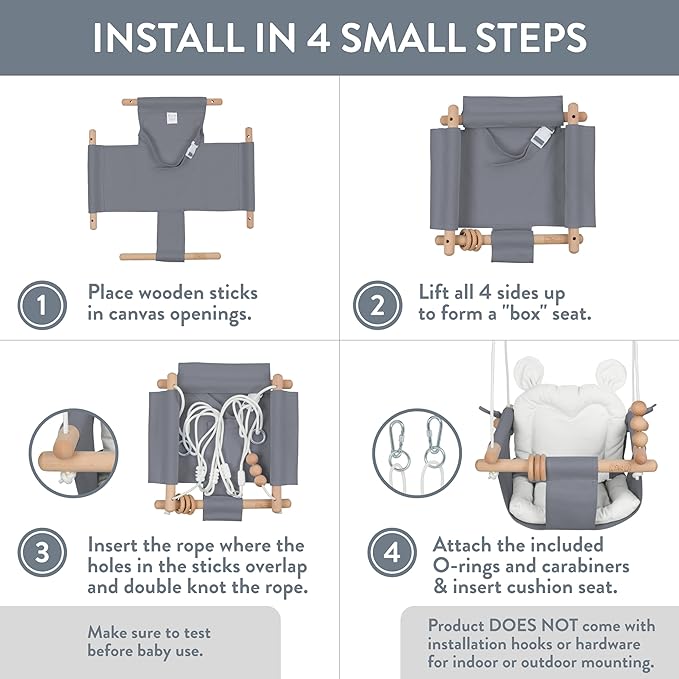 INSTALL IN 4 SMALL STEPS

1 Place wooden sticks in canvas openings.

2 Lift all 4 sides up to form a "box" seat.

3 Insert the rope where the holes in the sticks overlap and double knot the rope.

4 Attach the included O-rings and carabiners & insert cushion seat.

Make sure to test before baby use.

Product DOES NOT come with installation hooks or hardware for indoor or outdoor mounting.