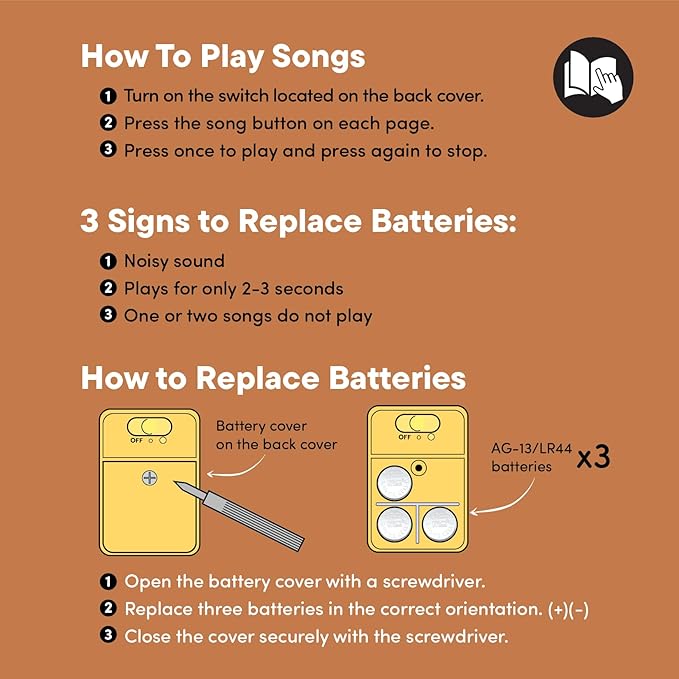 How To Play Songs

1 Turn on the switch located on the back cover.
2 Press the song button on each page.
3 Press once to play and press again to stop.

3 Signs to Replace Batteries:

1 Noisy sound
2 Plays for only 2-3 seconds
3 One or two songs do not play

How to Replace Batteries

OFF

Battery cover on the back cover

OFF

AG-13/LR44 batteries x3

1 Open the battery cover with a screwdriver.
2 Replace three batteries in the correct orientation. (+)(-)
3 Close the cover securely with the screwdriver.