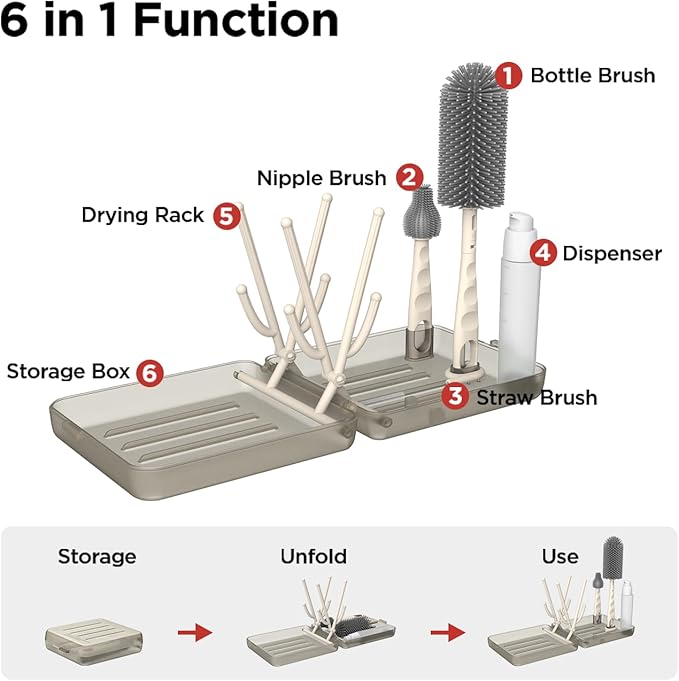 6 in 1 Function

1 Bottle Brush

Nipple Brush 2

Drying Rack 5

4 Dispenser

Storage Box 6

3 Straw Brush

Storage

Unfold

Use