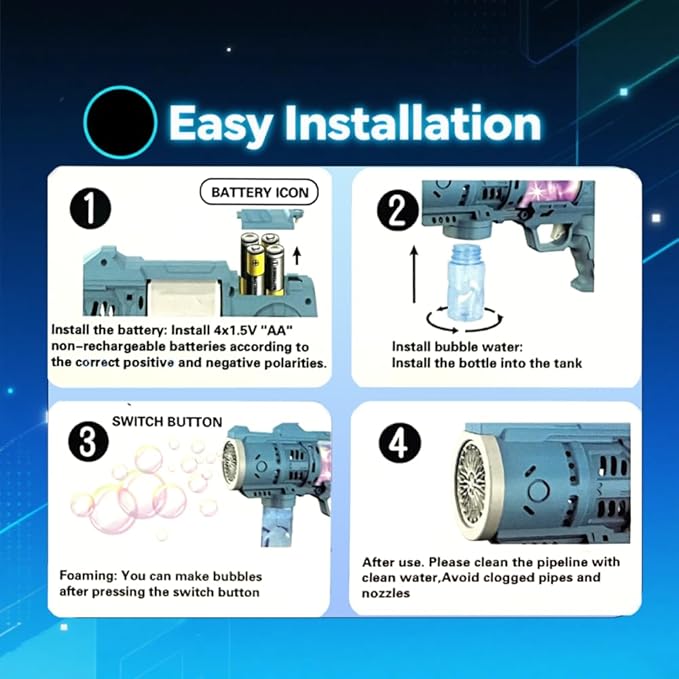 Easy Installation

1

BATTERY ICON

Install the battery: Install 4x1.5V "AA" non-rechargeable batteries according to the correct positive and negative polarities.

2

Install bubble water: Install the bottle into the tank

3

SWITCH BUTTON

Foaming: You can make bubbles after pressing the switch button

4

After use. Please clean the pipeline with clean water,Avoid clogged pipes and nozzles