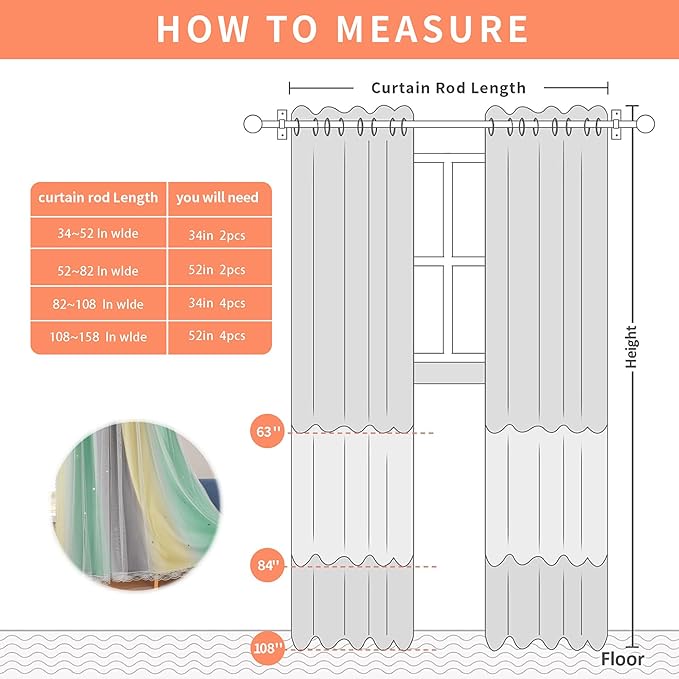 HOW TO MEASURE

Curtain Rod Length

| curtain rod Length | you will need |
|---|---|
| 34~52 In wlde | 34in 2pcs |
| 52~82 In wlde | 52in 2pcs |
| 82~108 In wlde | 34in 4pcs |
| 108~158 In wlde | 52in 4pcs |

Height

63''

84''

108''

Floor