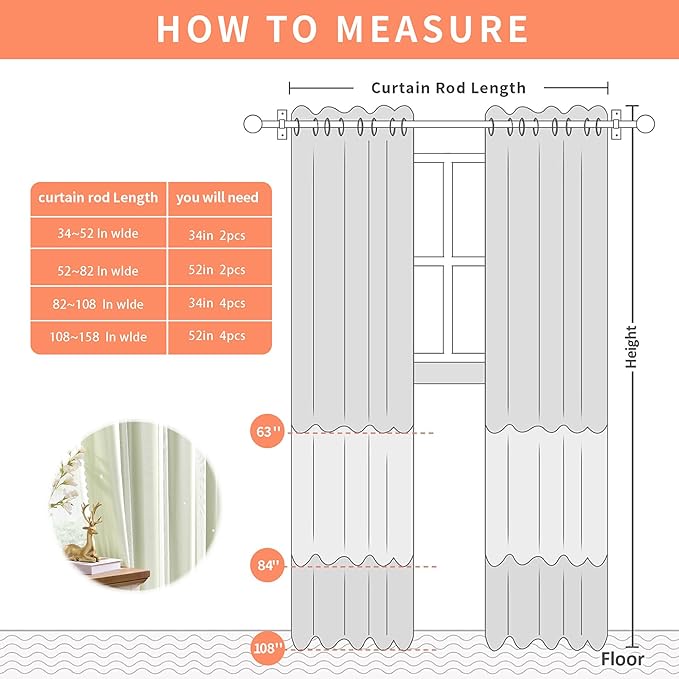 HOW TO MEASURE

Curtain Rod Length

| curtain rod Length | you will need |
|---|---|
| 34~52 In wlde | 34in 2pcs |
| 52~82 In wlde | 52in 2pcs |
| 82~108 In wlde | 34in 4pcs |
| 108~158 In wlde | 52in 4pcs |

Height

63''

84''

108''

Floor