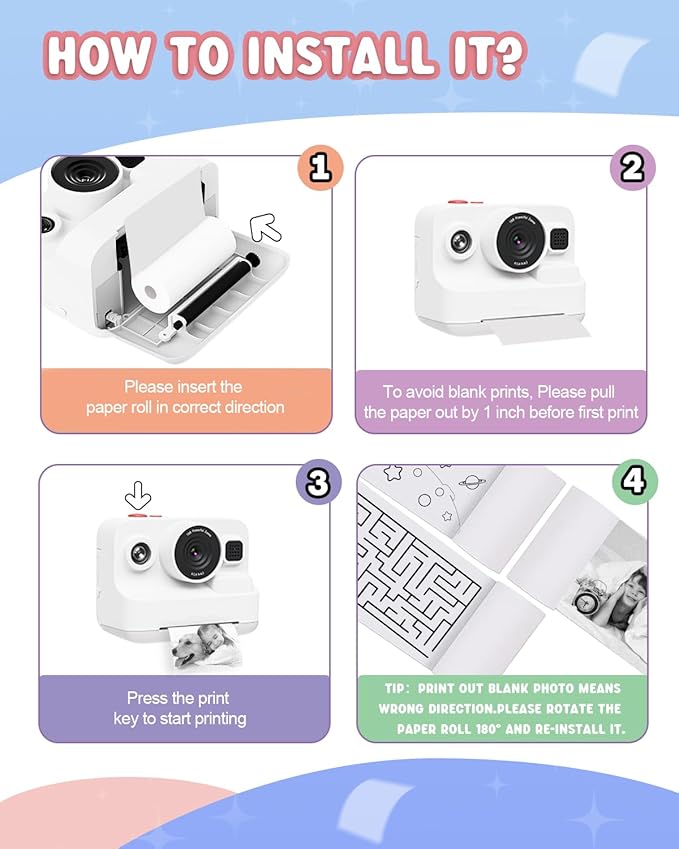 HOW TO INSTALL IT?

1

Please insert the paper roll in correct direction

2

To avoid blank prints, Please pull the paper out by 1 inch before first print

3

Press the print key to start printing

4

TIP: PRINT OUT BLANK PHOTO MEANS WRONG DIRECTION.PLEASE ROTATE THE PAPER ROLL 180° AND RE-INSTALL IT.